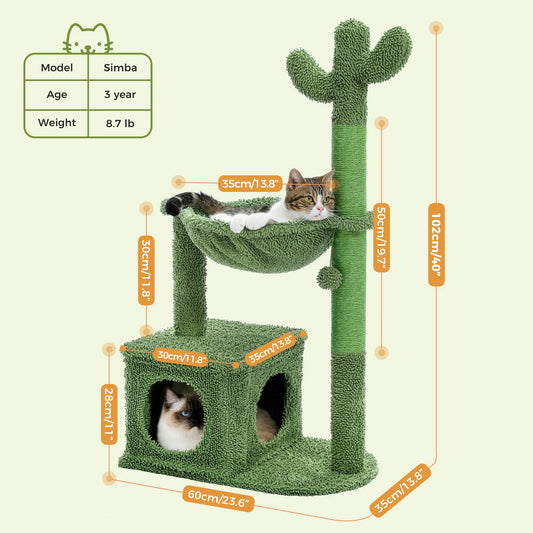 | Model | Simba |
|---|---|
| Age | 3 year |
| Weight | 8.7 lb |

35cm/13.8"

30cm/11.8"

50cm/19.7"

102cm/40"

30cm/11.8"

35cm/13.8"

28cm/11"

60cm/23.6"

35cm/13.8"