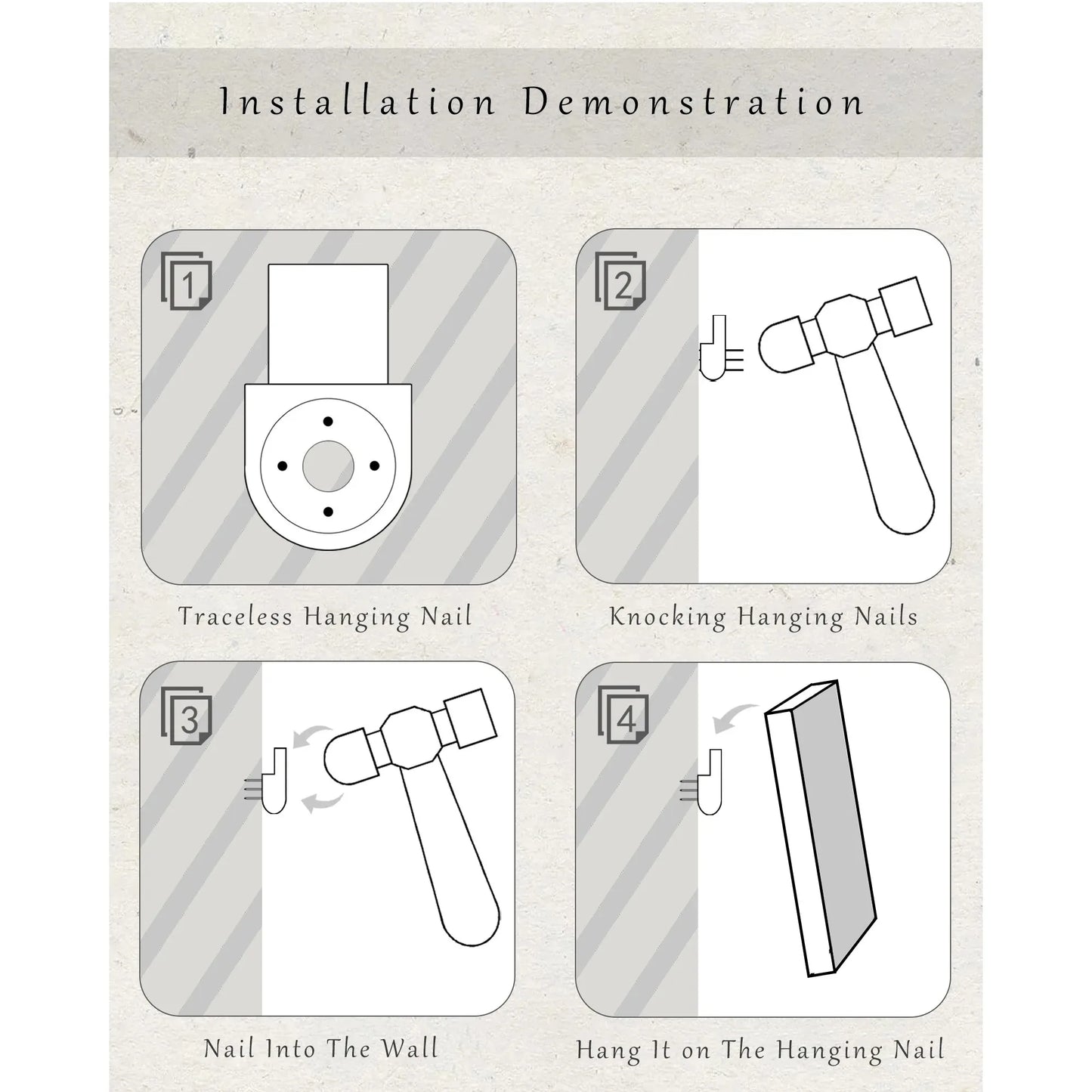 Installation Demonstration

1

Traceless Hanging Nail

2

Knocking Hanging Nails

3

Nail Into The Wall

4

Hang It on The Hanging Nail