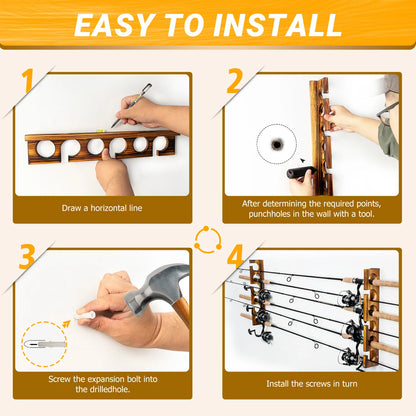 EASY TO INSTALL

1

Draw a horizontal line

2

After determining the required points, punchholes in the wall with a tool.

3

Screw the expansion bolt into the drilledhole.

4

Install the screws in turn