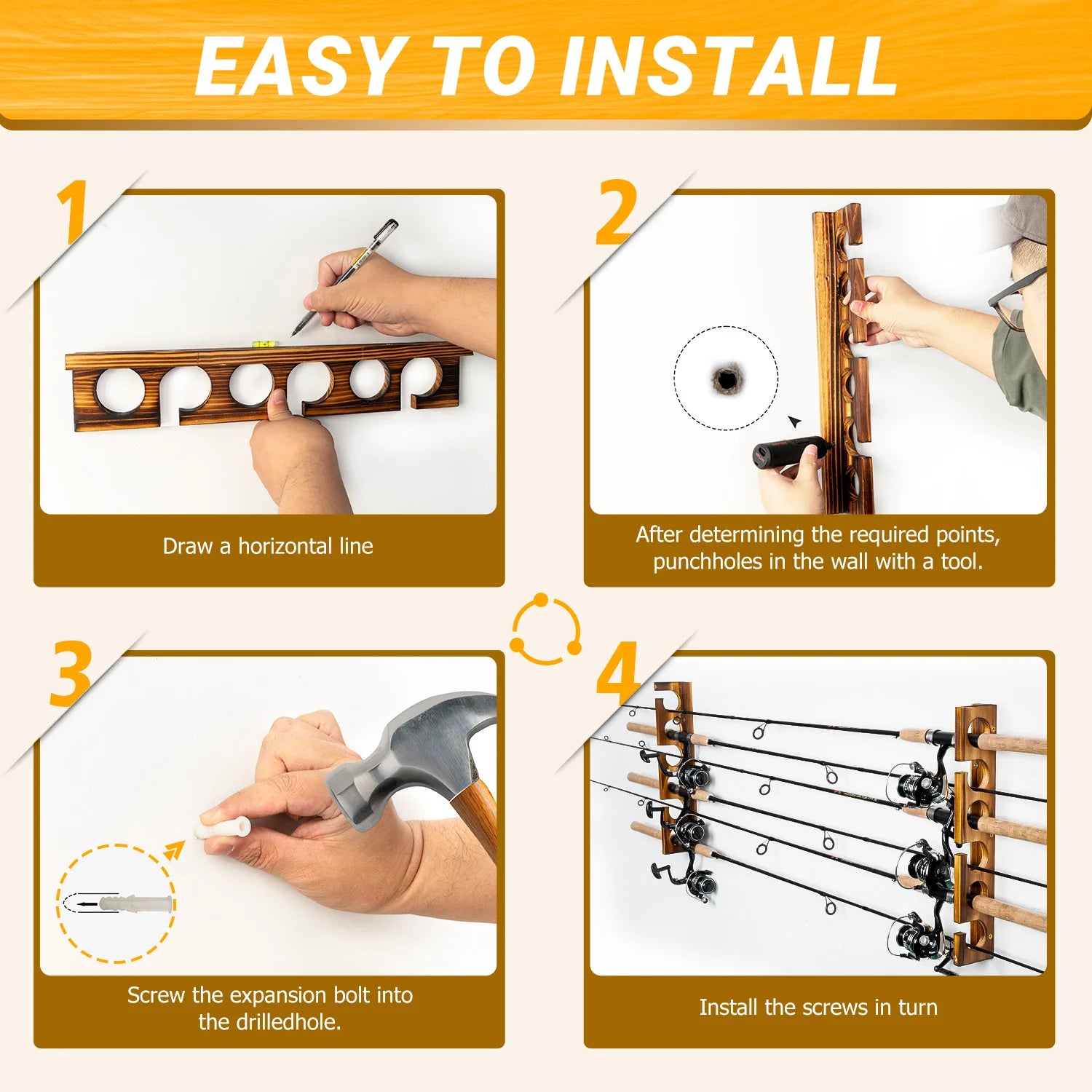 EASY TO INSTALL

1

Draw a horizontal line

2

After determining the required points, punchholes in the wall with a tool.

3

Screw the expansion bolt into the drilledhole.

4

Install the screws in turn