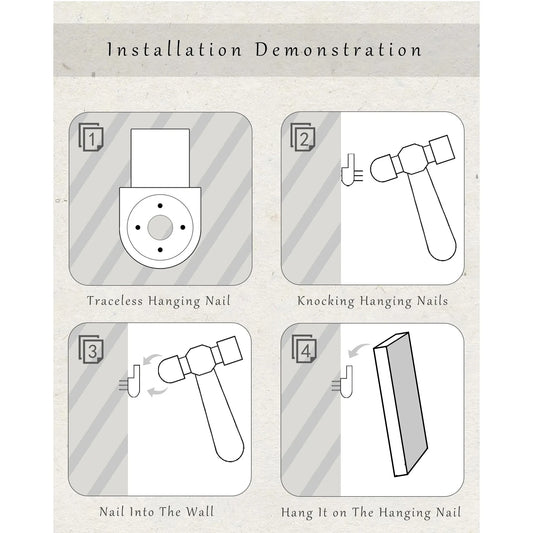 Installation Demonstration

1

Traceless Hanging Nail

2

Knocking Hanging Nails

3

Nail Into The Wall

4

Hang It on The Hanging Nail